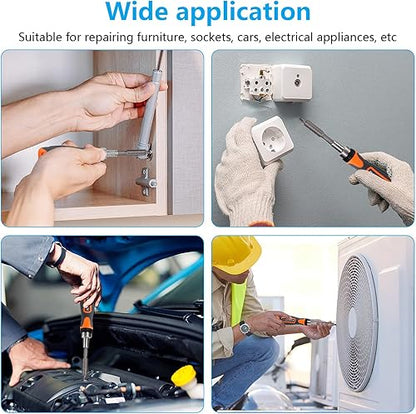 Wide application

Suitable for repairing furniture, sockets, cars, electrical appliances, etc