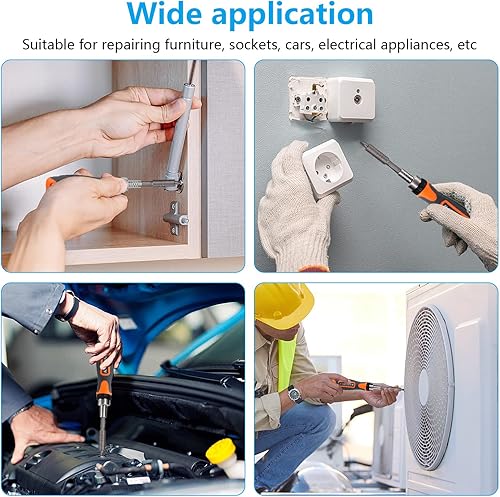 Wide application

Suitable for repairing furniture, sockets, cars, electrical appliances, etc